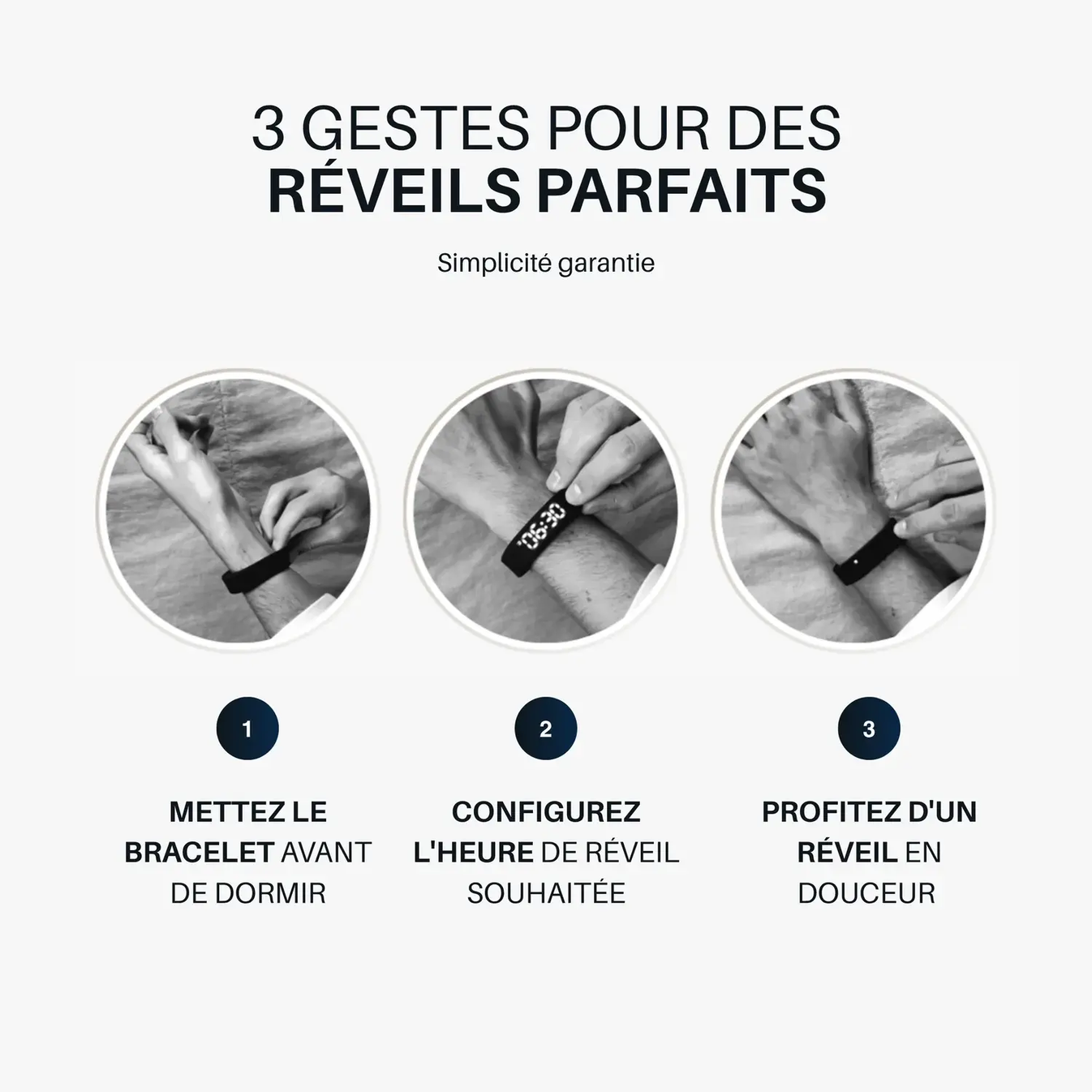 3 GESTES POUR DES
RÉVEILS PARFAITS

Simplicité garantie

06:30

1

METTEZ LE BRACELET AVANT DE DORMIR

2

CONFIGUREZ L'HEURE DE RÉVEIL SOUHAITÉE

3

PROFITEZ D'UN RÉVEIL EN DOUCEUR